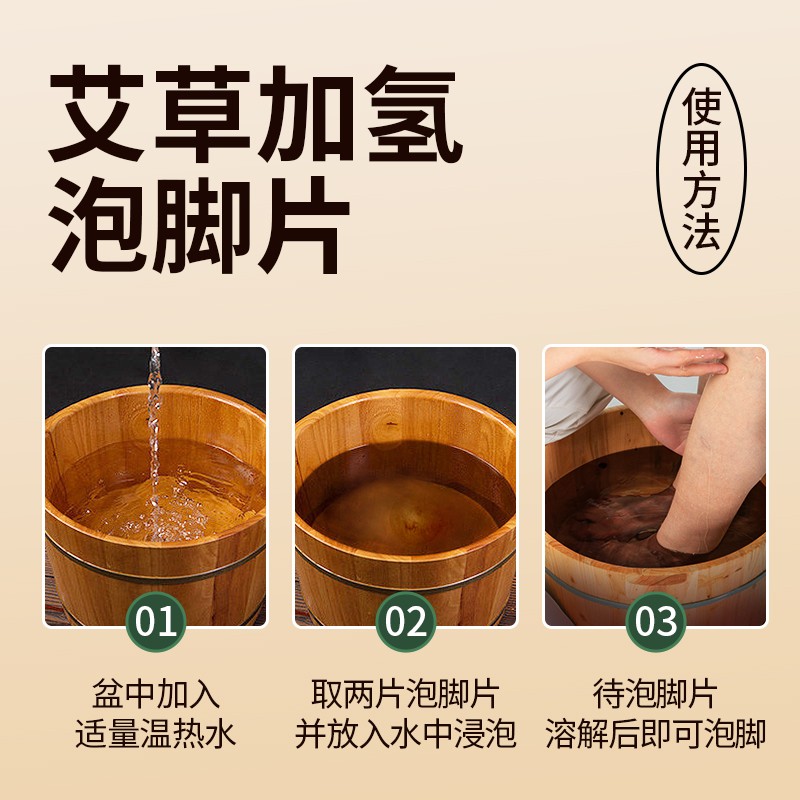 艾草加氢
泡脚片

使用方法

01
盆中加入
适量温热水

02
取两片泡脚片
并放入水中浸泡

03
待泡脚片
溶解后即可泡脚